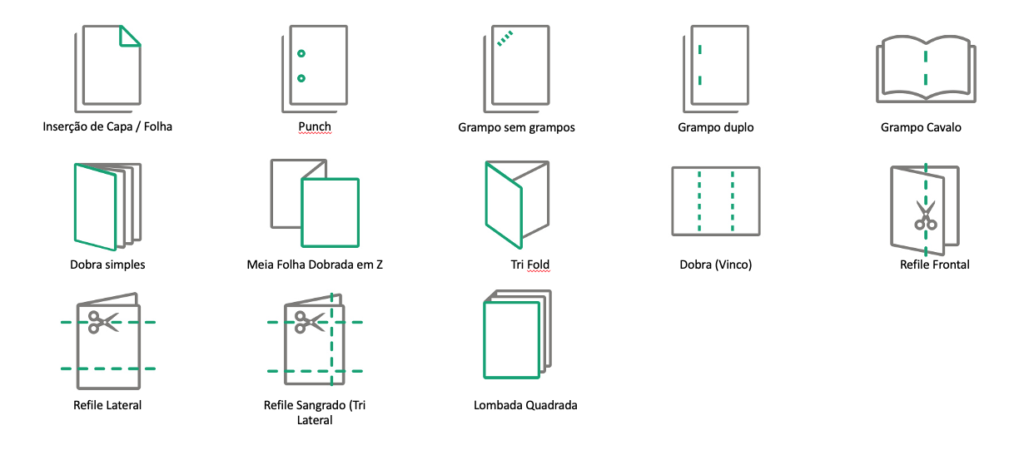 Inserção de Capa / Folha

Punch

Grampo sem grampos

Grampo duplo

Grampo Cavalo

Dobra simples

Meia Folha Dobrada em Z

Tri Fold

Dobra (Vinco)

Refile Frontal

Refile Lateral

Refile Sangrado (Tri Lateral

Lombada Quadrada